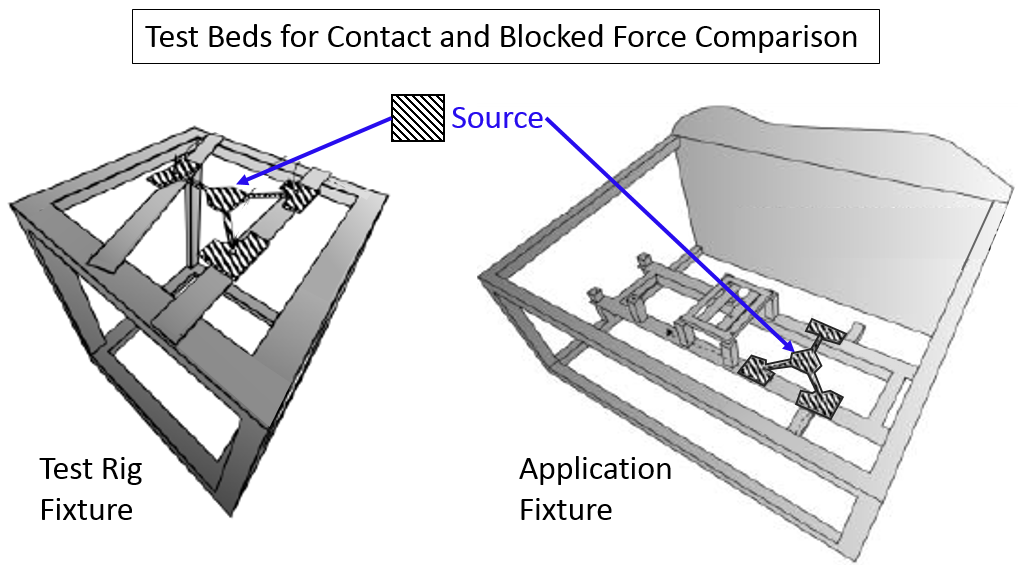 Test Beds for Contact and Blocked Force Comparison

Source

Test Rig Fixture

Application Fixture