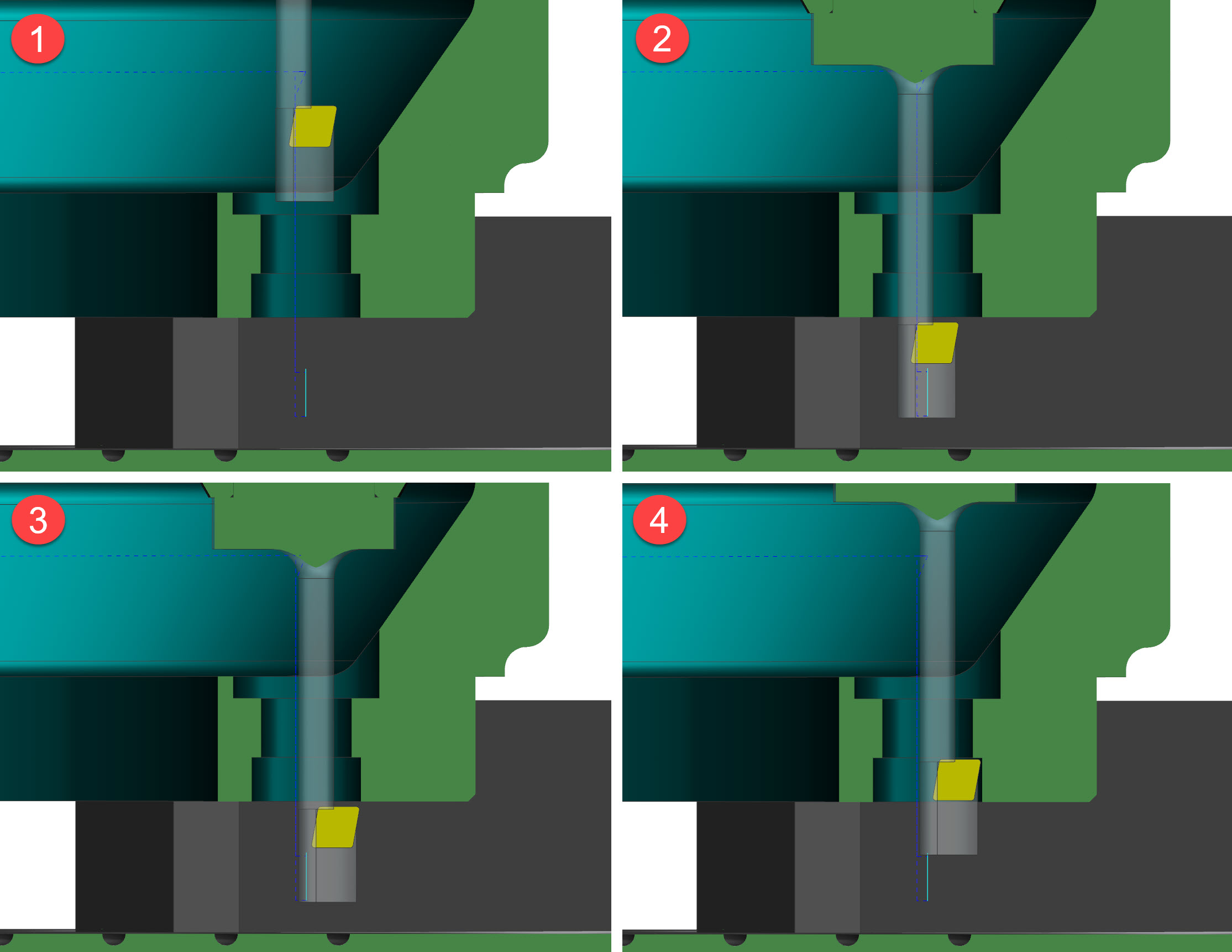 1

2

3

4