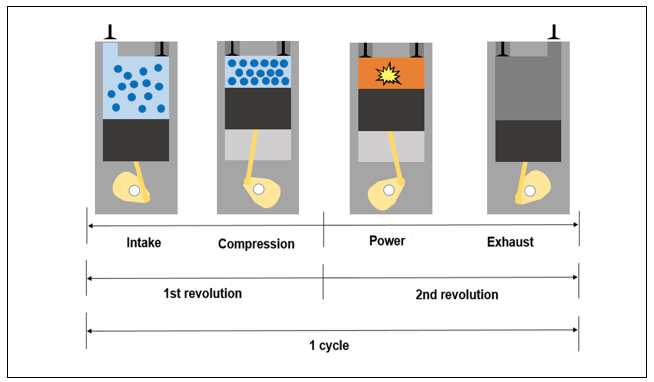 Intake

Compression

Power

Exhaust

1st revolution

2nd revolution

1 cycle